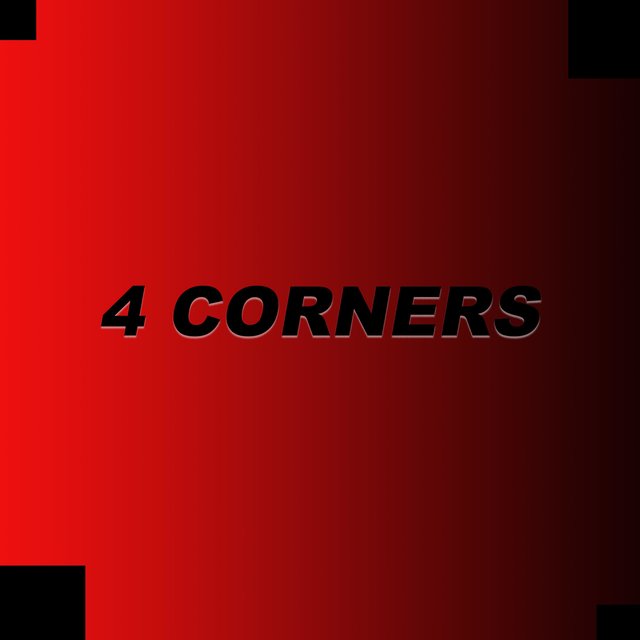 4 CORNERS