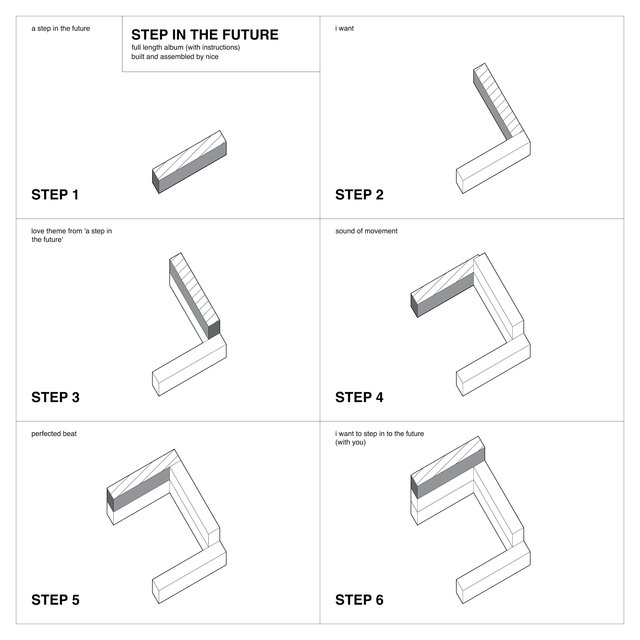 a step in the future

STEP IN THE FUTURE
full length album (with instructions)
built and assembled by nice

STEP 1

i want

STEP 2

love theme from 'a step in the future'

STEP 3

sound of movement

STEP 4

perfected beat

STEP 5

i want to step in to the future (with you)

STEP 6